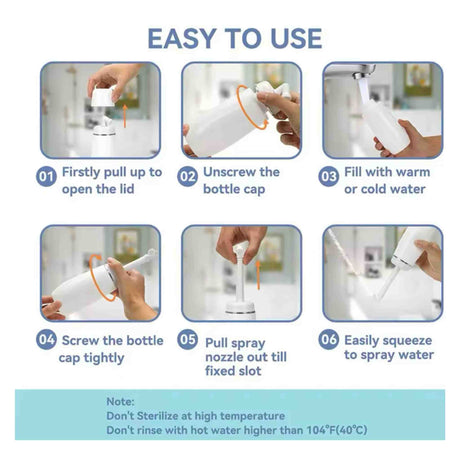 EASY TO USE

01 Firstly pull up to open the lid

02 Unscrew the bottle cap

03 Fill with warm or cold water

04 Screw the bottle cap tightly

05 Pull spray nozzle out till fixed slot

06 Easily squeeze to spray water

Note:
Don't Sterilize at high temperature
Don't rinse with hot water higher than 104°F(40°C)